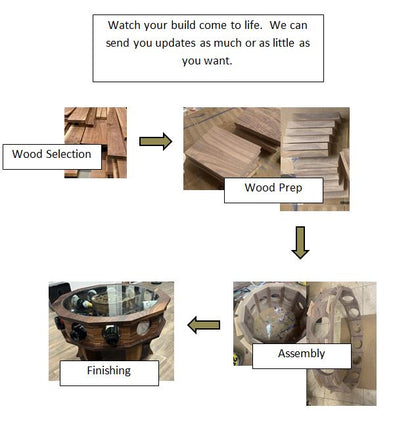 Watch your build come to life. We can send you updates as much or as little as you want.

Wood Selection

Wood Prep

Assembly

Finishing